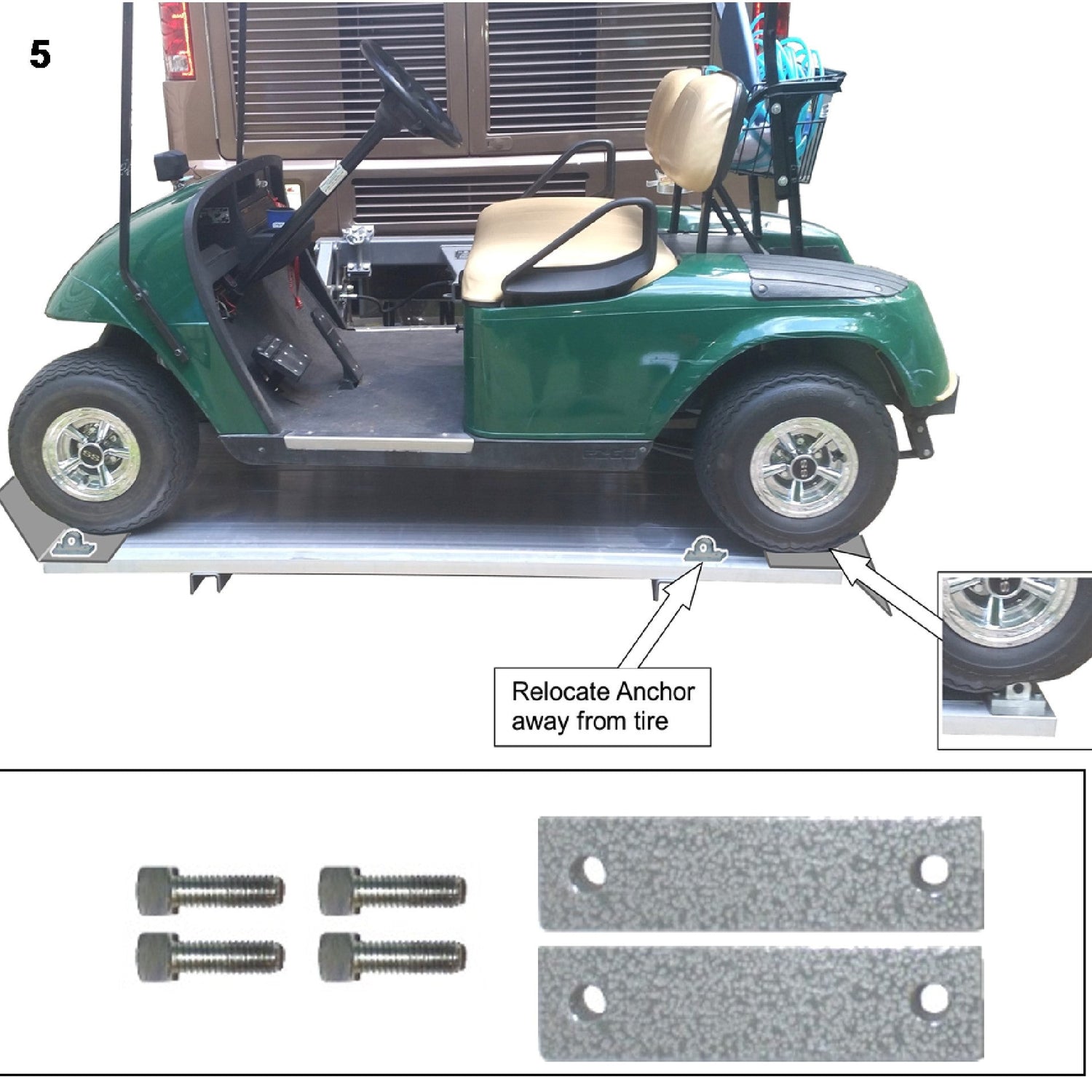 5

Relocate Anchor away from tire