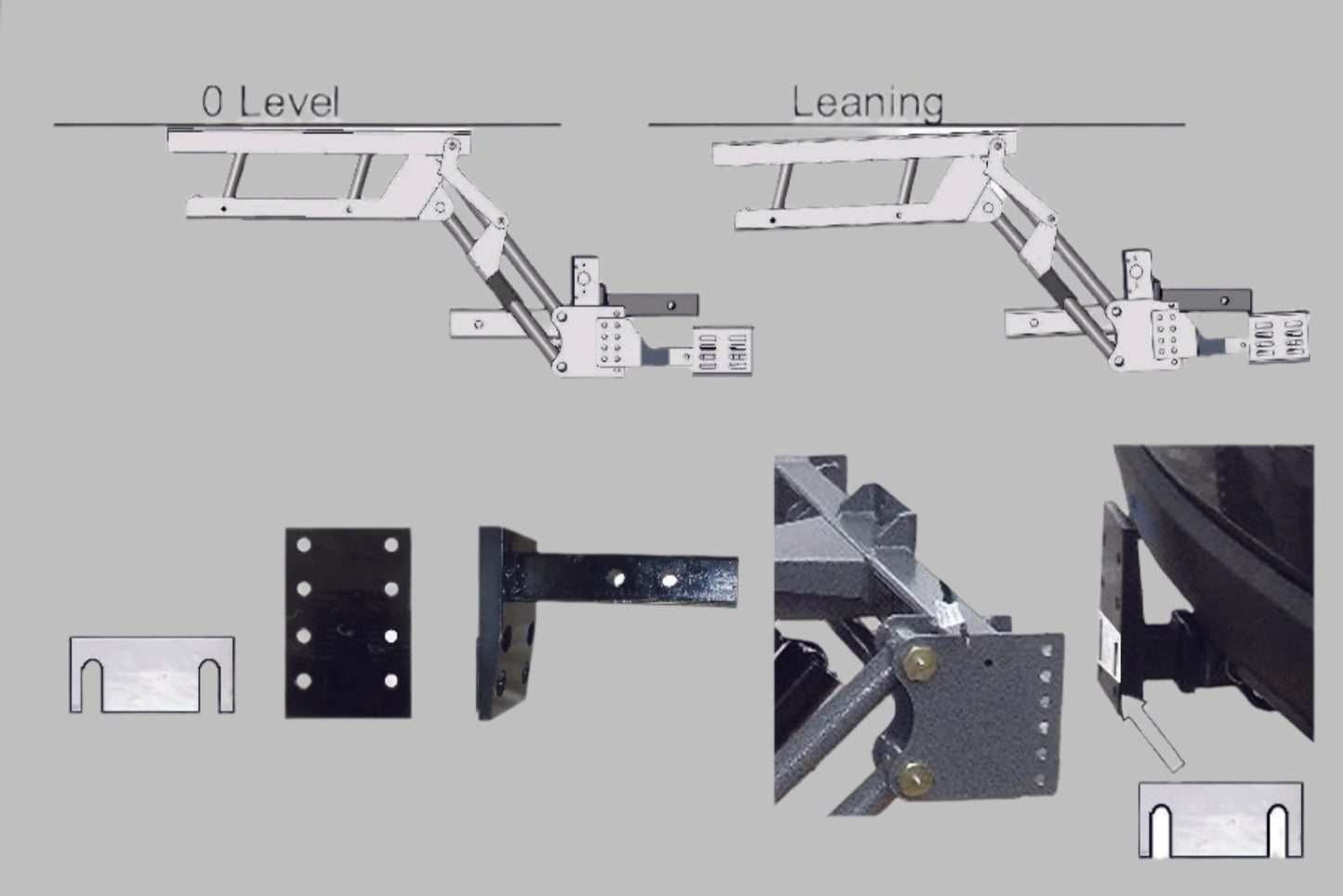 0 Level

Leaning