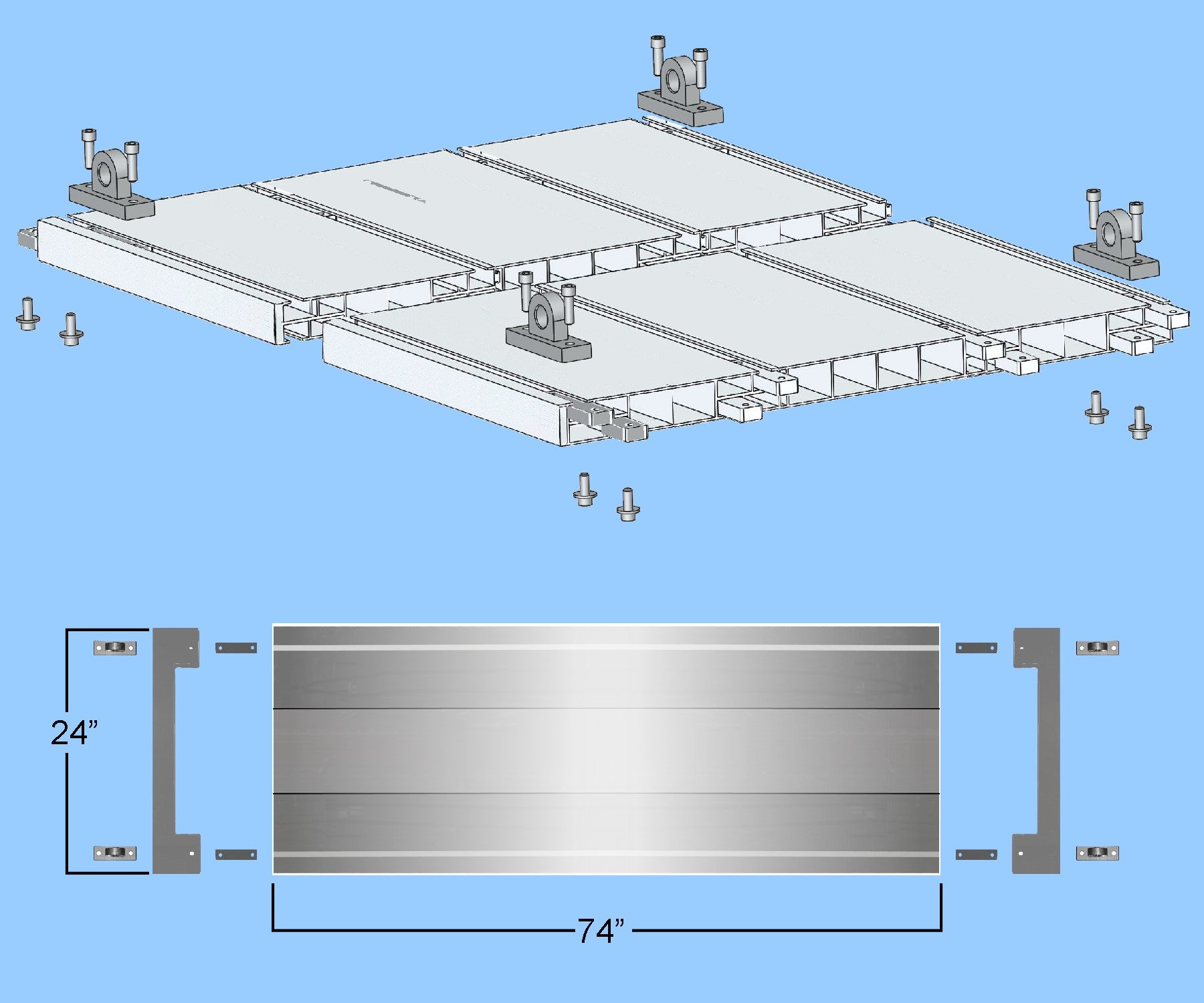 24”

74”