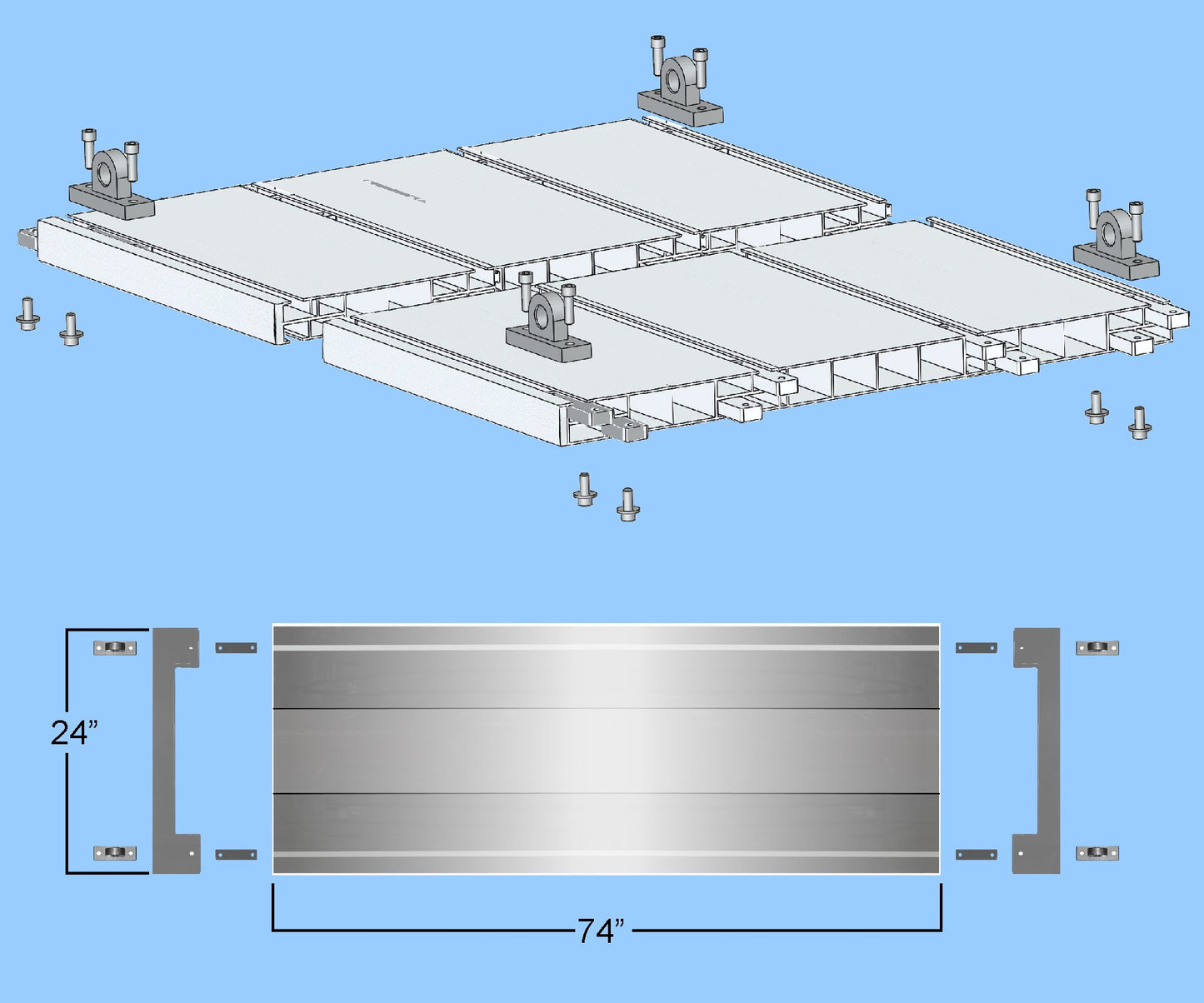 24”

74”